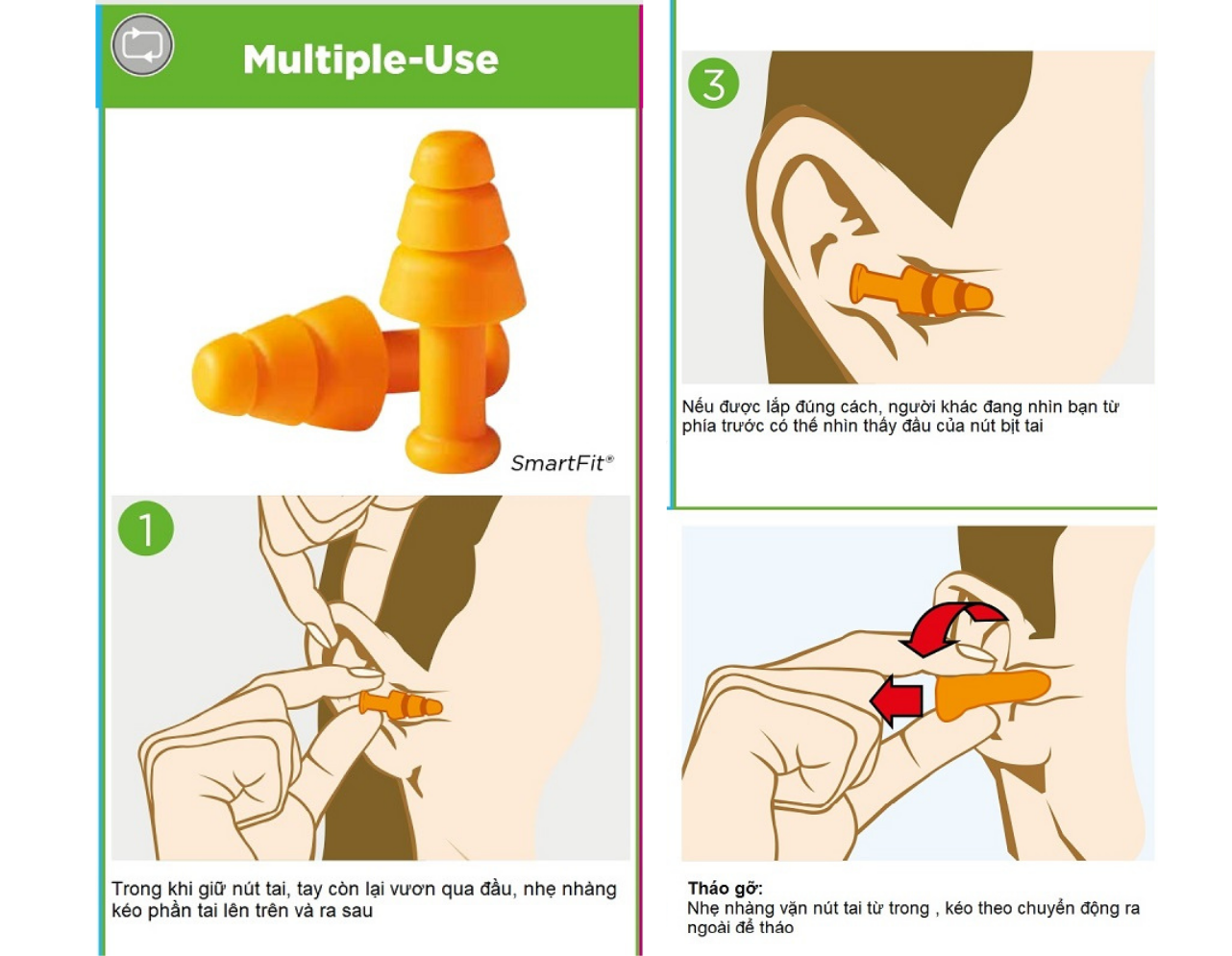 Multiple-Use

SmartFit®

1

Trong khi giữ nút tai, tay còn lại vươn qua đầu, nhẹ nhàng kéo phần tai lên trên và ra sau

3

Nếu được lắp đúng cách, người khác đang nhìn bạn từ phía trước có thể nhìn thấy đầu của nút bịt tai

Tháo gỡ:
Nhẹ nhàng vặn nút tai từ trong , kéo theo chuyển động ra ngoài để tháo